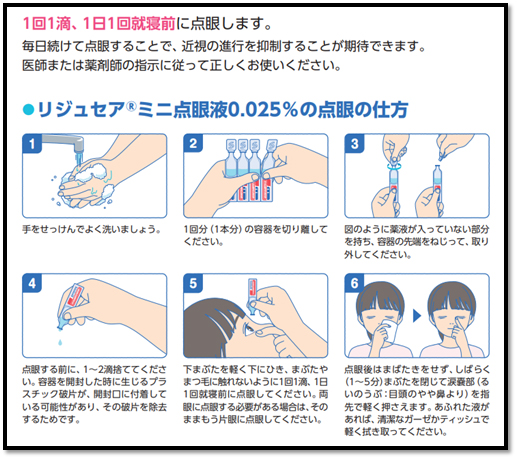 1回1滴、1日1回就寝前に点眼します。
毎日続けて点眼することで、近視の進行を抑制することが期待できます。
医師または薬剤師の指示に従って正しくお使いください。

●リジュセア®ミニ点眼液0.025%の点眼の仕方

1
手をせっけんでよく洗いましょう。

2
1回分（1本分）の容器を切り離してください。

3
図のように薬液が入っていない部分を持ち、容器の先端をねじって、取り外してください。

4
点眼する前に、1～2滴捨ててください。容器を開封した時に生じるプラスチック破片が、開封口に付着している可能性があり、その破片を除去するためです。

5
下まぶたを軽く下にひき、まぶたやまつ毛に触れないように1回1滴、1日1回就寝前に点眼してください。両眼に点眼する必要がある場合は、そのままもう片眼に点眼してください。

6
点眼後はまばたきをせず、しばらく（1～5分）まぶたを閉じて涙嚢部（るいのうぶ：目頭のやや鼻より）を指先で軽く押さえます。あふれた液があれば、清潔なガーゼかティッシュで軽く拭き取ってください。